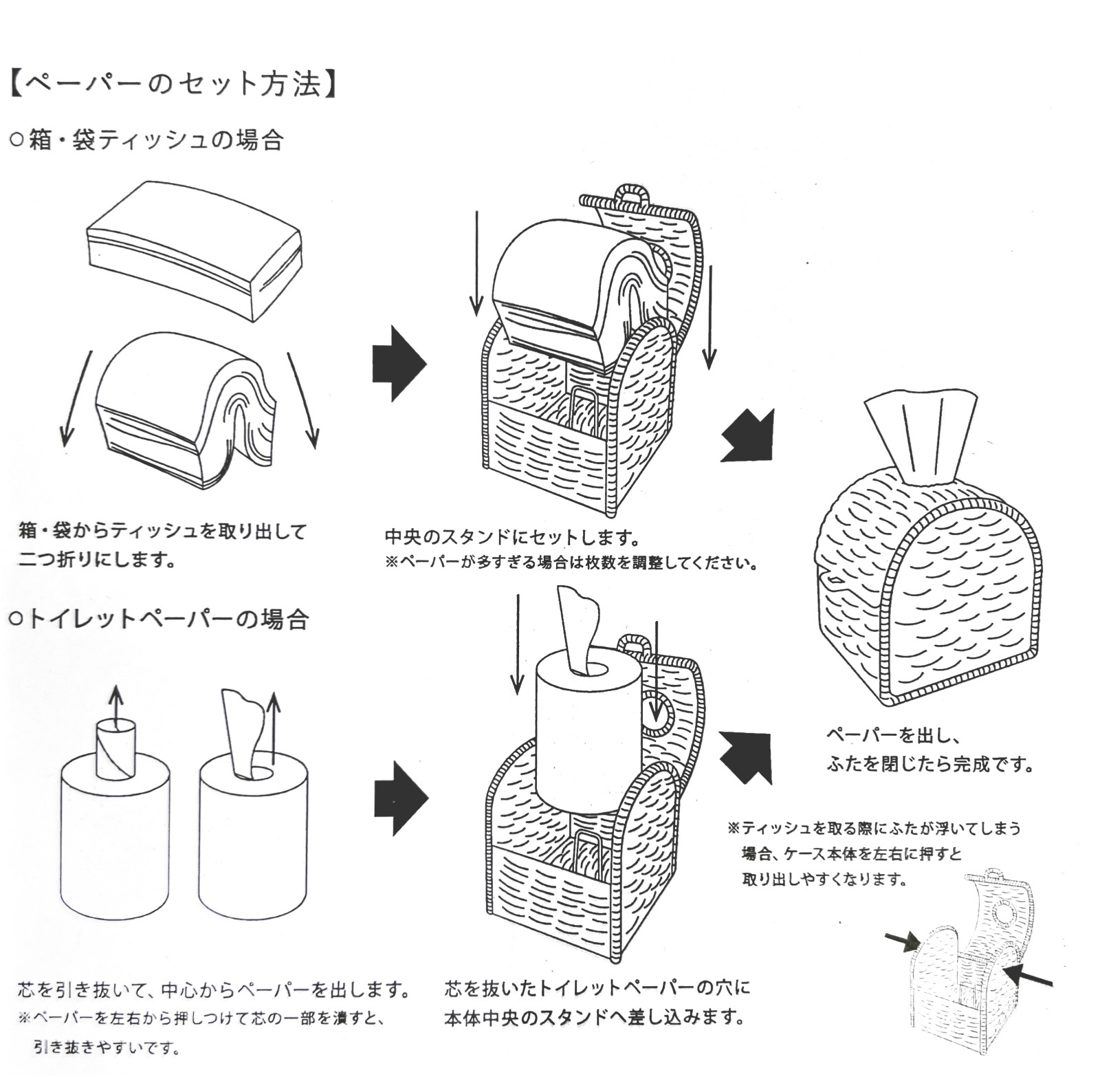 【ペーパーのセット方法】

○箱・袋ティッシュの場合

箱・袋からティッシュを取り出して二つ折りにします。

中央のスタンドにセットします。
※ペーパーが多すぎる場合は枚数を調整してください。

○トイレットペーパーの場合

芯を引き抜いて、中心からペーパーを出します。
※ペーパーを左右から押しつけて芯の一部を潰すと、引き抜きやすいです。

芯を抜いたトイレットペーパーの穴に本体中央のスタンドへ差し込みます。

ペーパーを出し、ふたを閉じたら完成です。

※ティッシュを取る際にふたが浮いてしまう場合、ケース本体を左右に押すと取り出しやすくなります。